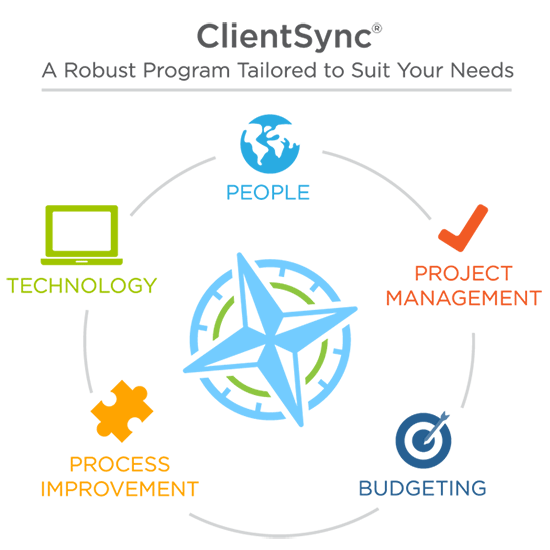 ClientSync®
A Robust Program Tailored to Suit Your Needs

PEOPLE

PROJECT MANAGEMENT

BUDGETING

PROCESS IMPROVEMENT

TECHNOLOGY